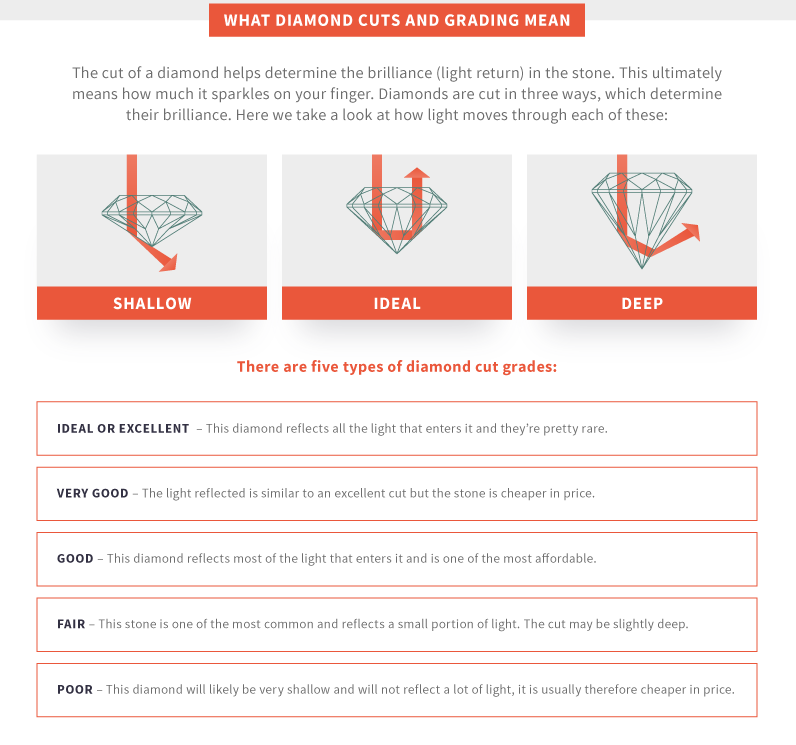 WHAT DIAMOND CUTS AND GRADING MEAN

The cut of a diamond helps determine the brilliance (light return) in the stone. This ultimately means how much it sparkles on your finger. Diamonds are cut in three ways, which determine their brilliance. Here we take a look at how light moves through each of these:

SHALLOW

IDEAL

DEEP

There are five types of diamond cut grades:

IDEAL OR EXCELLENT – This diamond reflects all the light that enters it and they're pretty rare.

VERY GOOD – The light reflected is similar to an excellent cut but the stone is cheaper in price.

GOOD – This diamond reflects most of the light that enters it and is one of the most affordable.

FAIR – This stone is one of the most common and reflects a small portion of light. The cut may be slightly deep.

POOR – This diamond will likely be very shallow and will not reflect a lot of light, it is usually therefore cheaper in price.